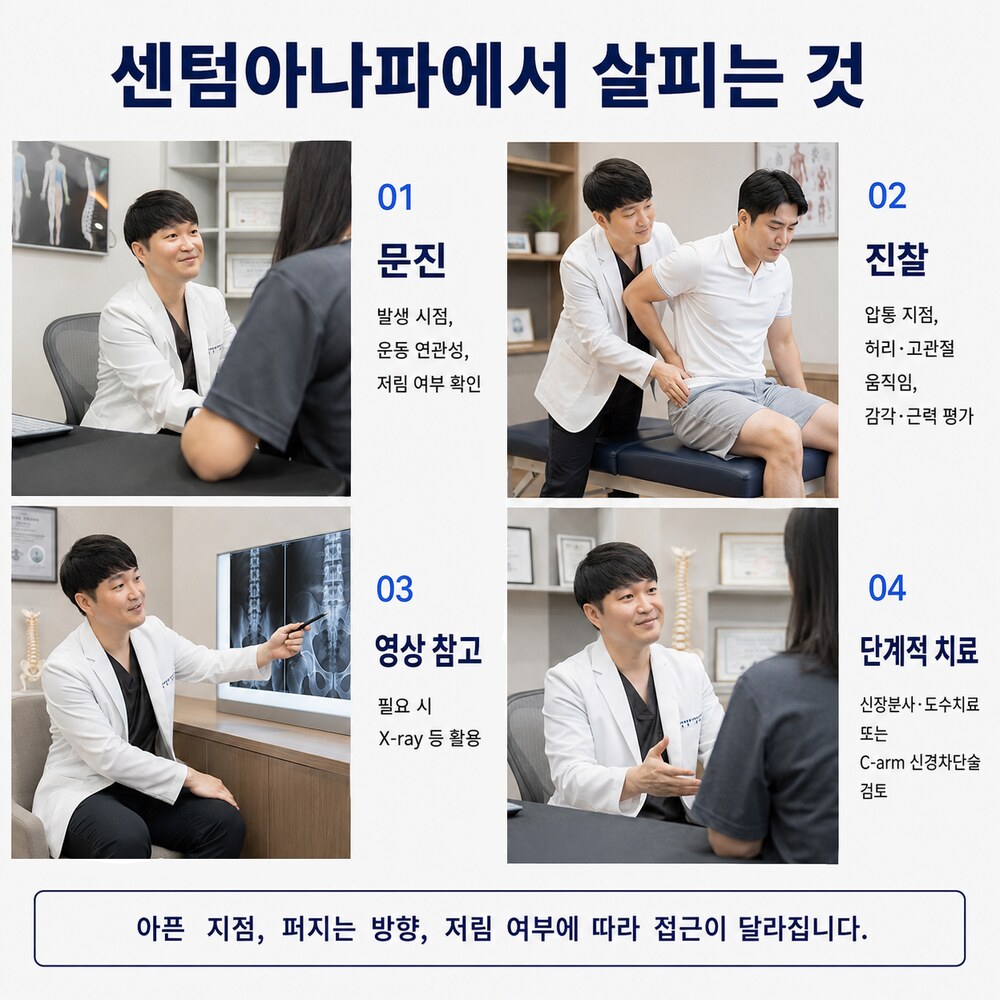 센텀아나파에서 살피는 것

01

문진

발생 시점,
운동 연관성,
저림 여부 확인

02

진찰

압통 지점,
허리·고관절
움직임,
감각·근력 평가

03

영상 참고

필요 시
X-ray 등 활용

04

단계적 치료

신장분사·도수치료
또는
C-arm 신경차단술
검토

아픈 지점, 퍼지는 방향, 저림 여부에 따라 접근이 달라집니다.